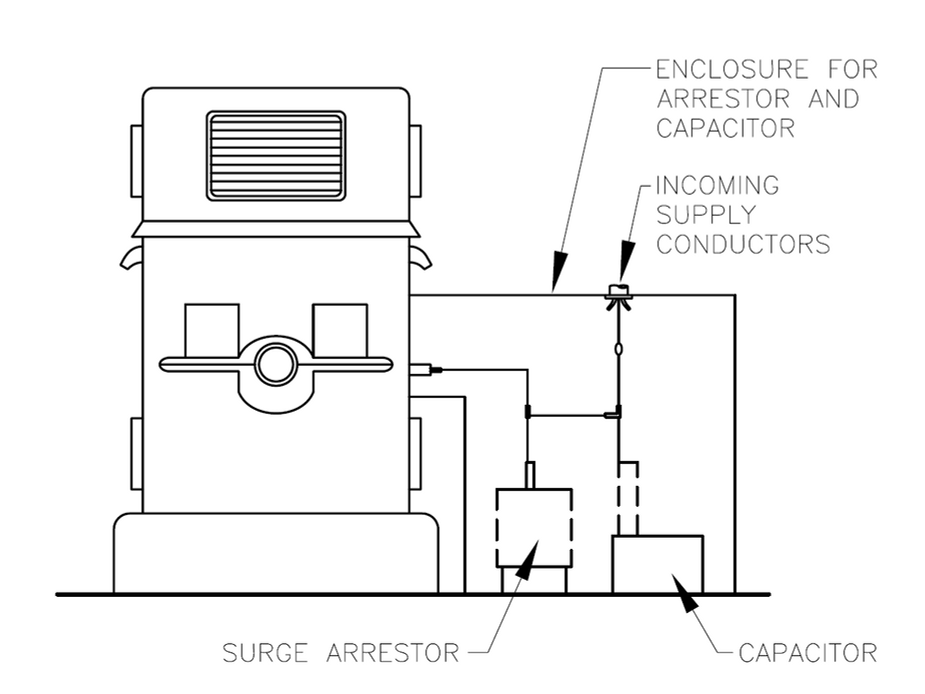 ENCLOSURE FOR ARRESTOR AND CAPACITOR

INCOMING SUPPLY CONDUCTORS

SURGE ARRESTOR

CAPACITOR